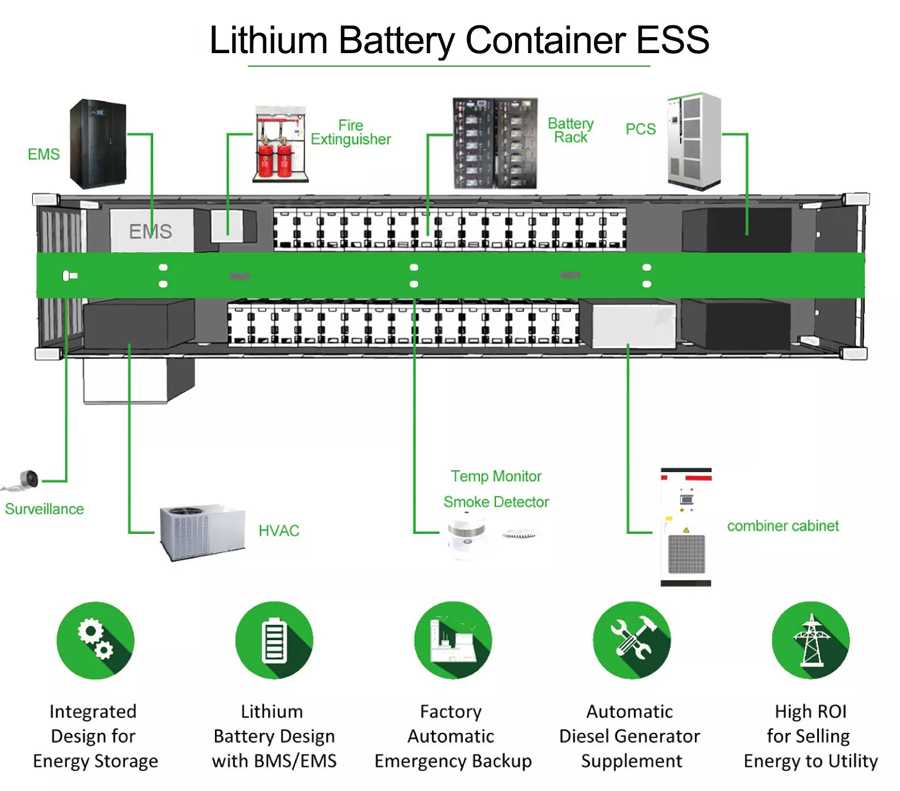 Lithium Battery Container ESS

EMS

Fire Extinguisher

Battery Rack

PCS

EMS

Surveillance

HVAC

Temp Monitor

Smoke Detector

combiner cabinet

Integrated Design for Energy Storage

Lithium Battery Design with BMS/EMS

Factory Automatic Emergency Backup

Automatic Diesel Generator Supplement

High ROI for Selling Energy to Utility